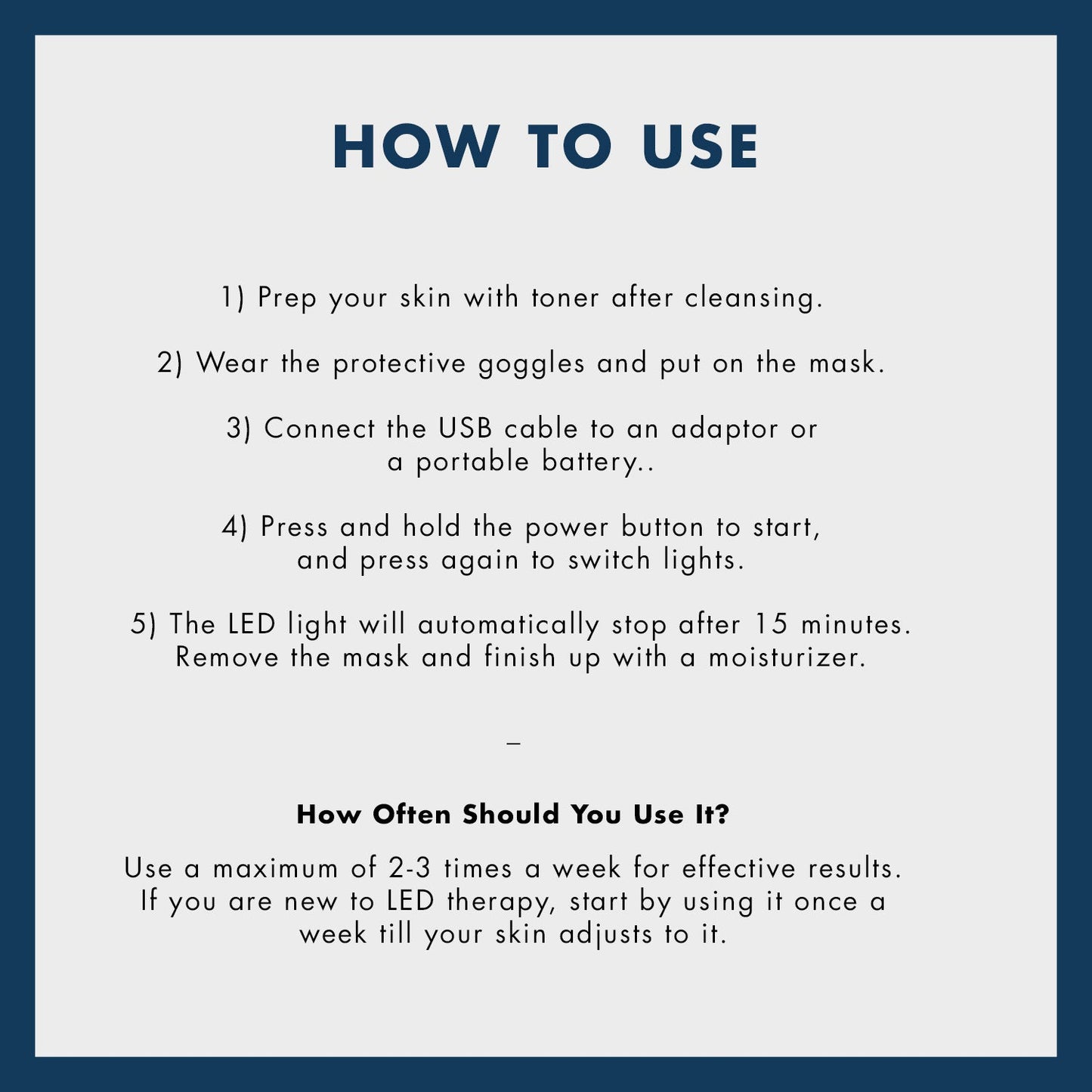 HOW TO USE

1) Prep your skin with toner after cleansing.

2) Wear the protective goggles and put on the mask.

3) Connect the USB cable to an adaptor or a portable battery..

4) Press and hold the power button to start, and press again to switch lights.

5) The LED light will automatically stop after 15 minutes. Remove the mask and finish up with a moisturizer.

–

How Often Should You Use It?

Use a maximum of 2-3 times a week for effective results. If you are new to LED therapy, start by using it once a week till your skin adjusts to it.