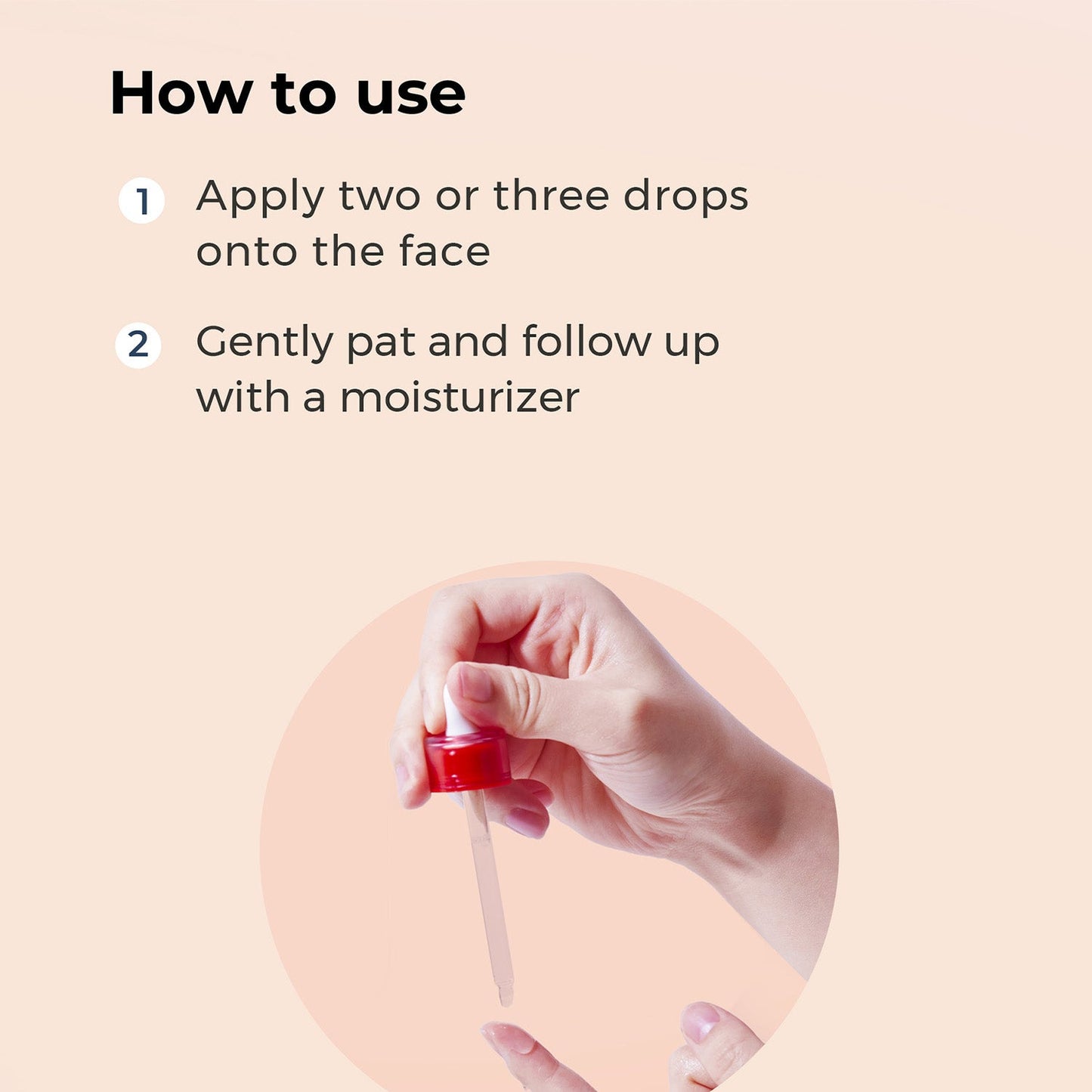 How to use

1 Apply two or three drops onto the face

2 Gently pat and follow up with a moisturizer