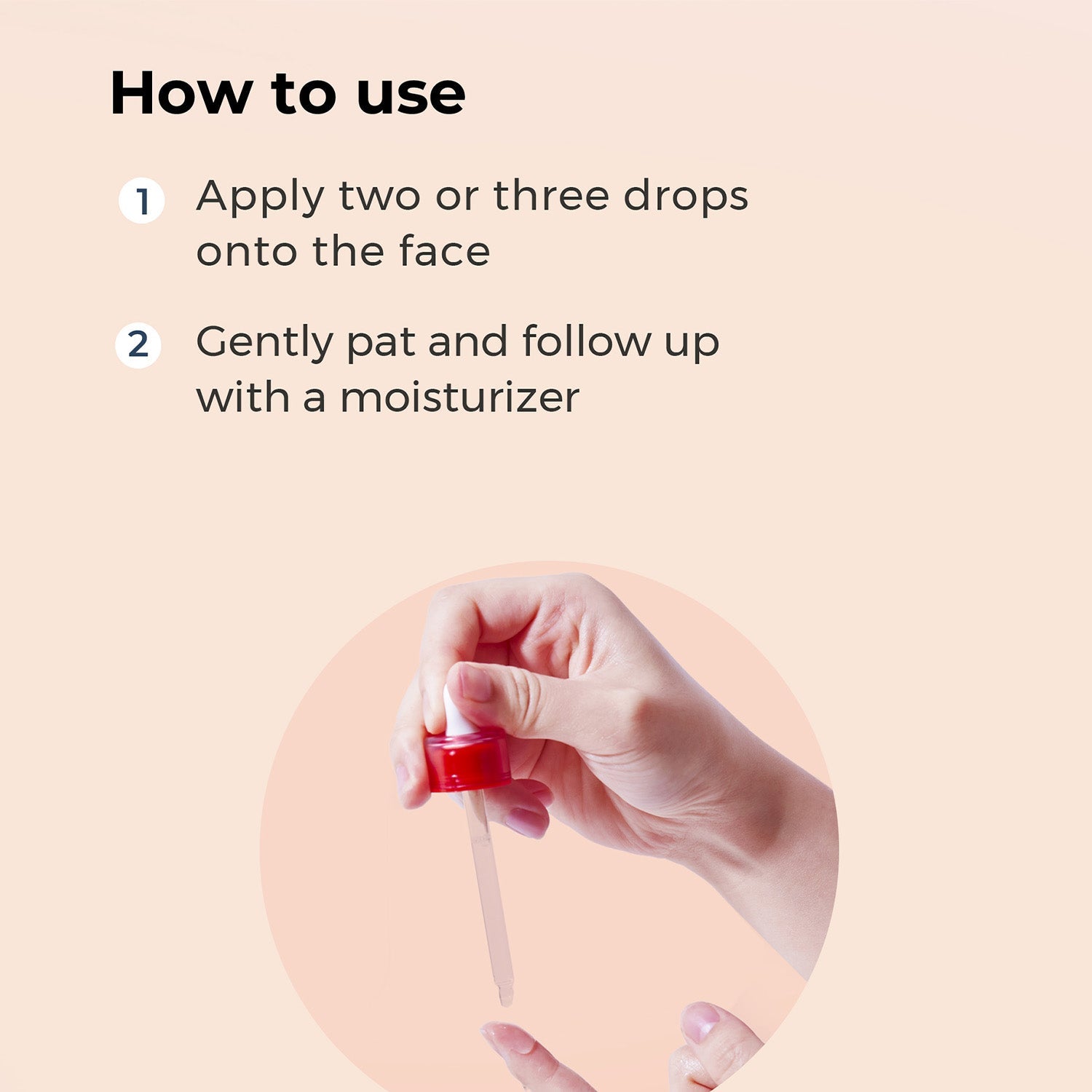 How to use

1 Apply two or three drops onto the face

2 Gently pat and follow up with a moisturizer