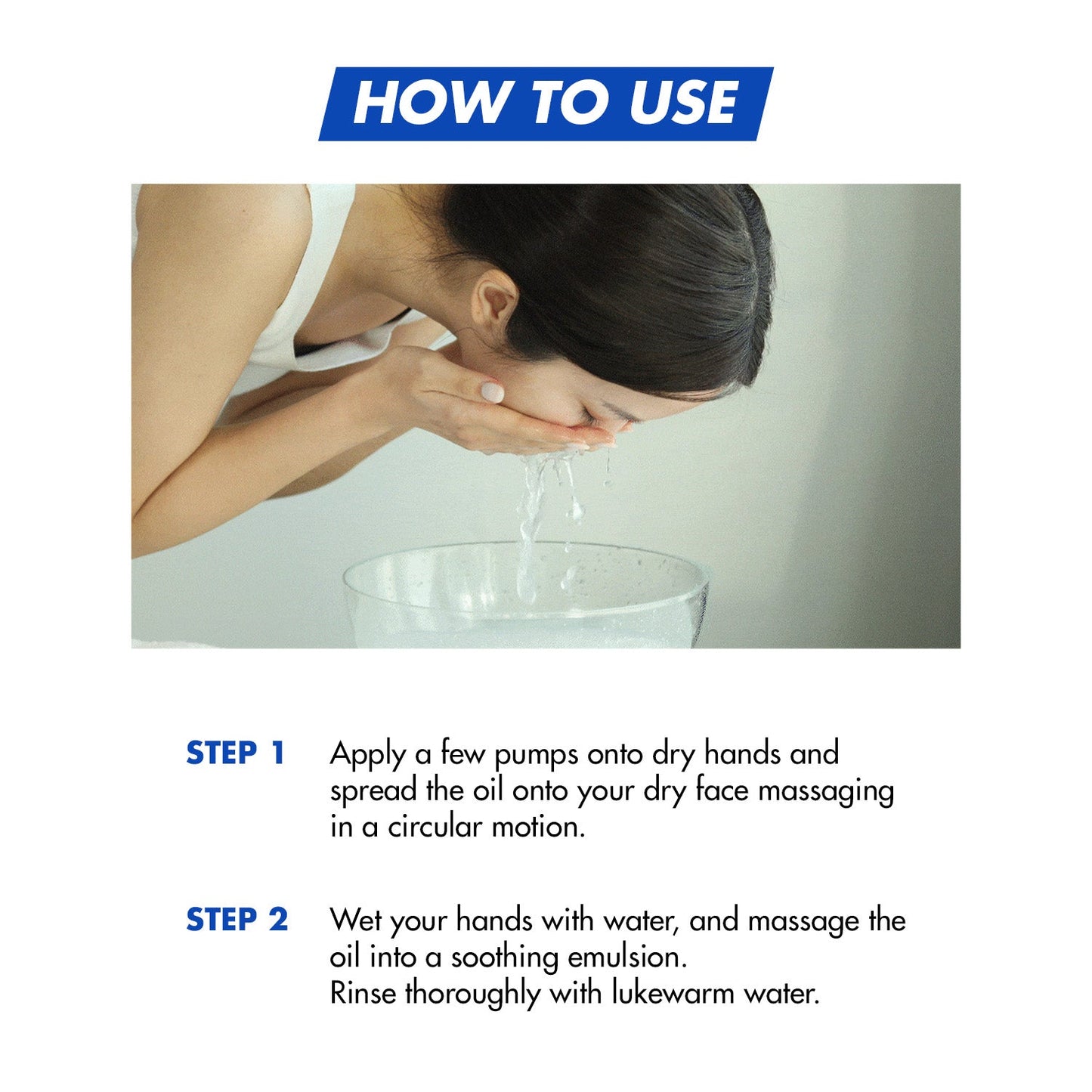 HOW TO USE

STEP 1
Apply a few pumps onto dry hands and spread the oil onto your dry face massaging in a circular motion.

STEP 2
Wet your hands with water, and massage the oil into a soothing emulsion.
Rinse thoroughly with lukewarm water.