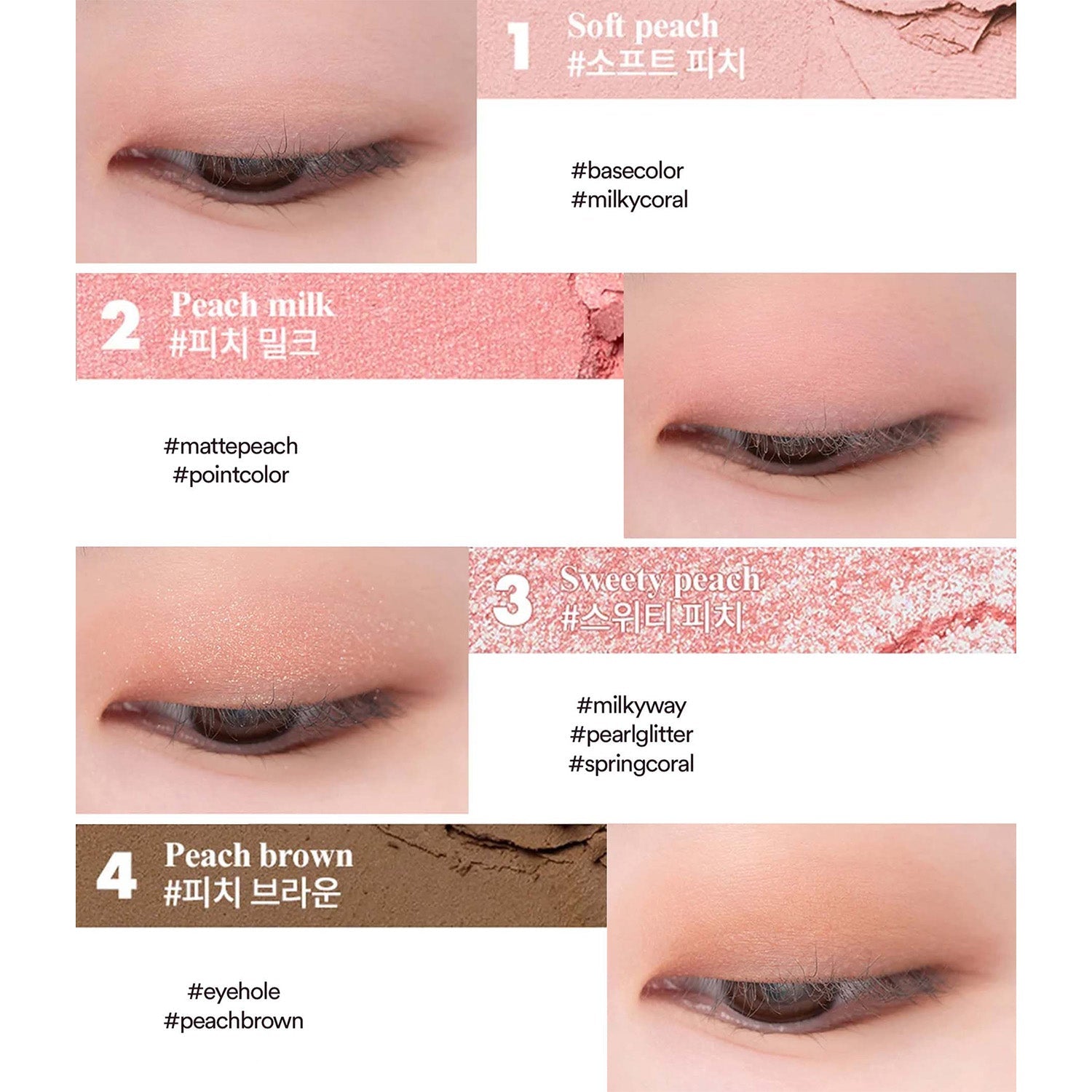 1 Soft peach
#소프트 피치

#basecolor
#milkycoral

2 Peach milk
#피치 밀크

#mattepeach
#pointcolor

3 Sweety peach
#스위티 피치

#milkyway
#pearlglitter
#springcoral

4 Peach brown
#피치 브라운

#eyehole
#peachbrown