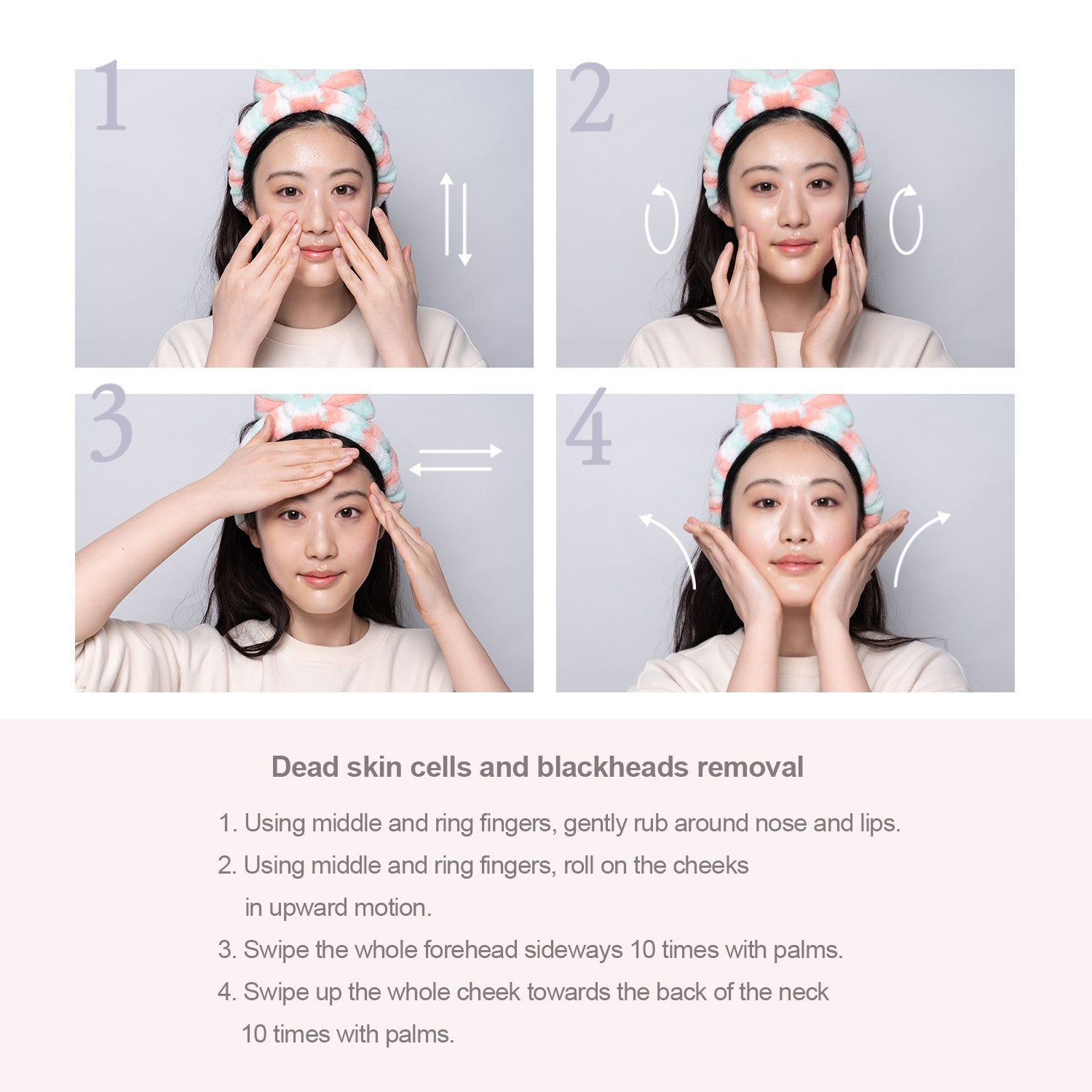 1

2

3

4

Dead skin cells and blackheads removal

1. Using middle and ring fingers, gently rub around nose and lips.

2. Using middle and ring fingers, roll on the cheeks in upward motion.

3. Swipe the whole forehead sideways 10 times with palms.

4. Swipe up the whole cheek towards the back of the neck 10 times with palms.