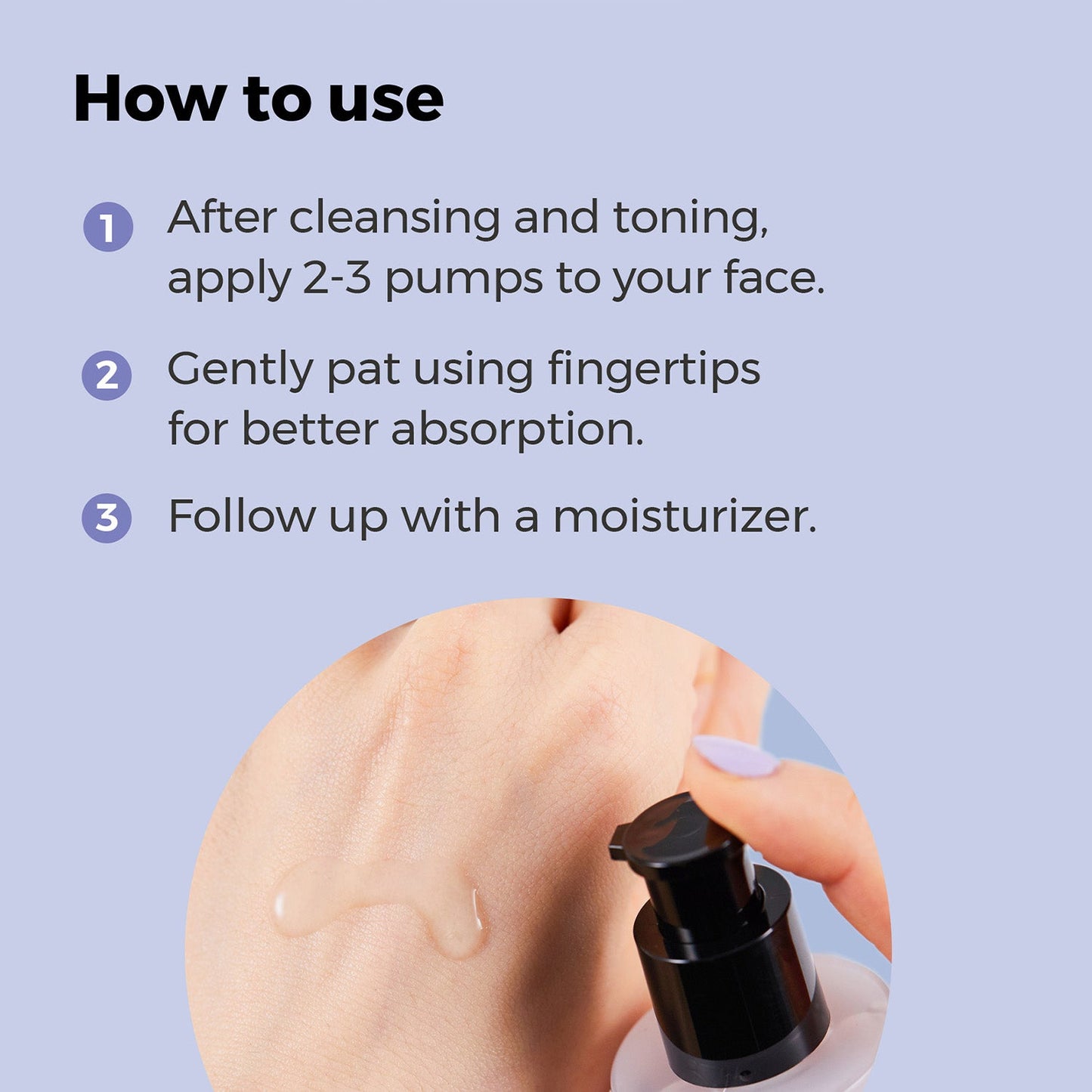 How to use

1 After cleansing and toning, apply 2-3 pumps to your face.

2 Gently pat using fingertips for better absorption.

3 Follow up with a moisturizer.