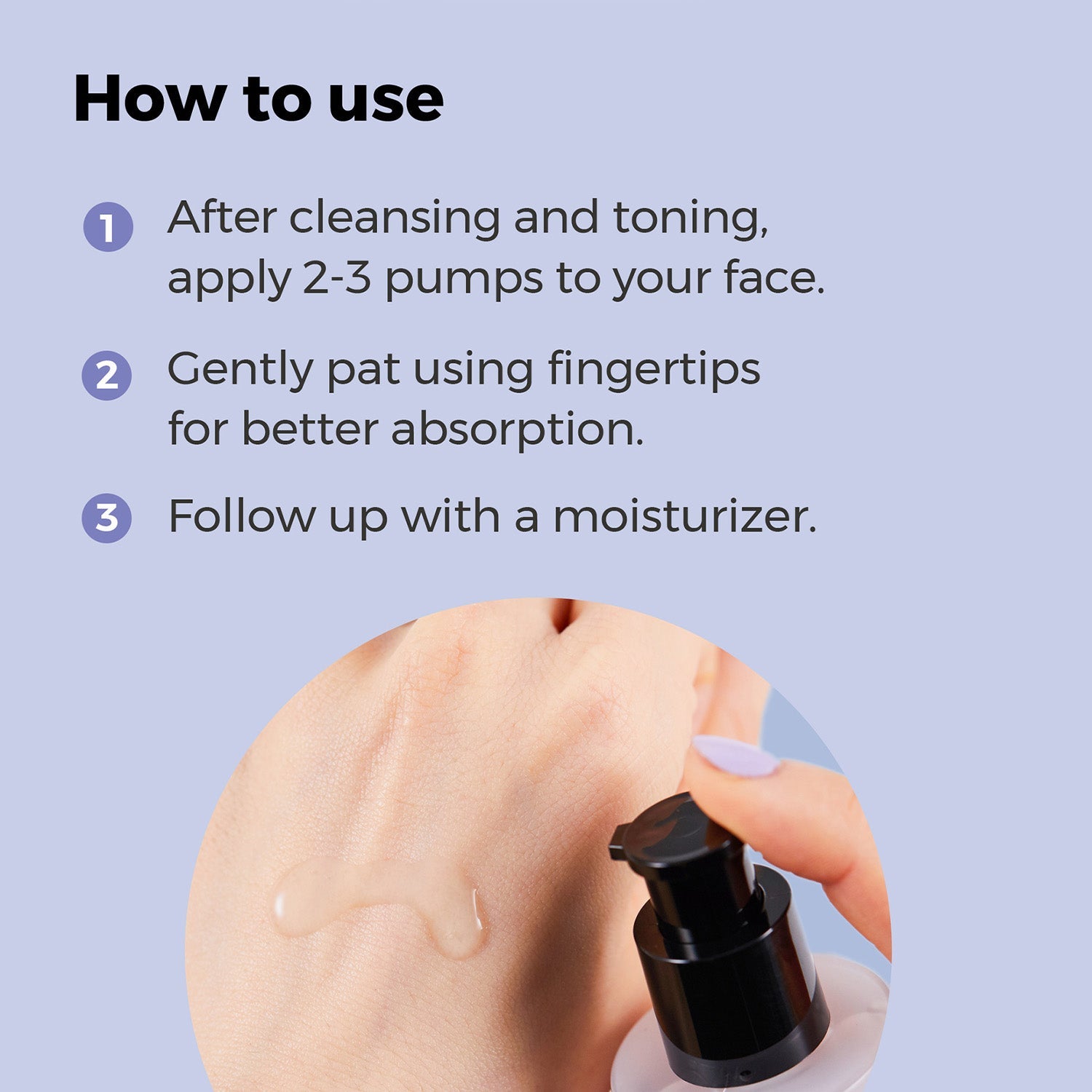 How to use

1 After cleansing and toning, apply 2-3 pumps to your face.

2 Gently pat using fingertips for better absorption.

3 Follow up with a moisturizer.