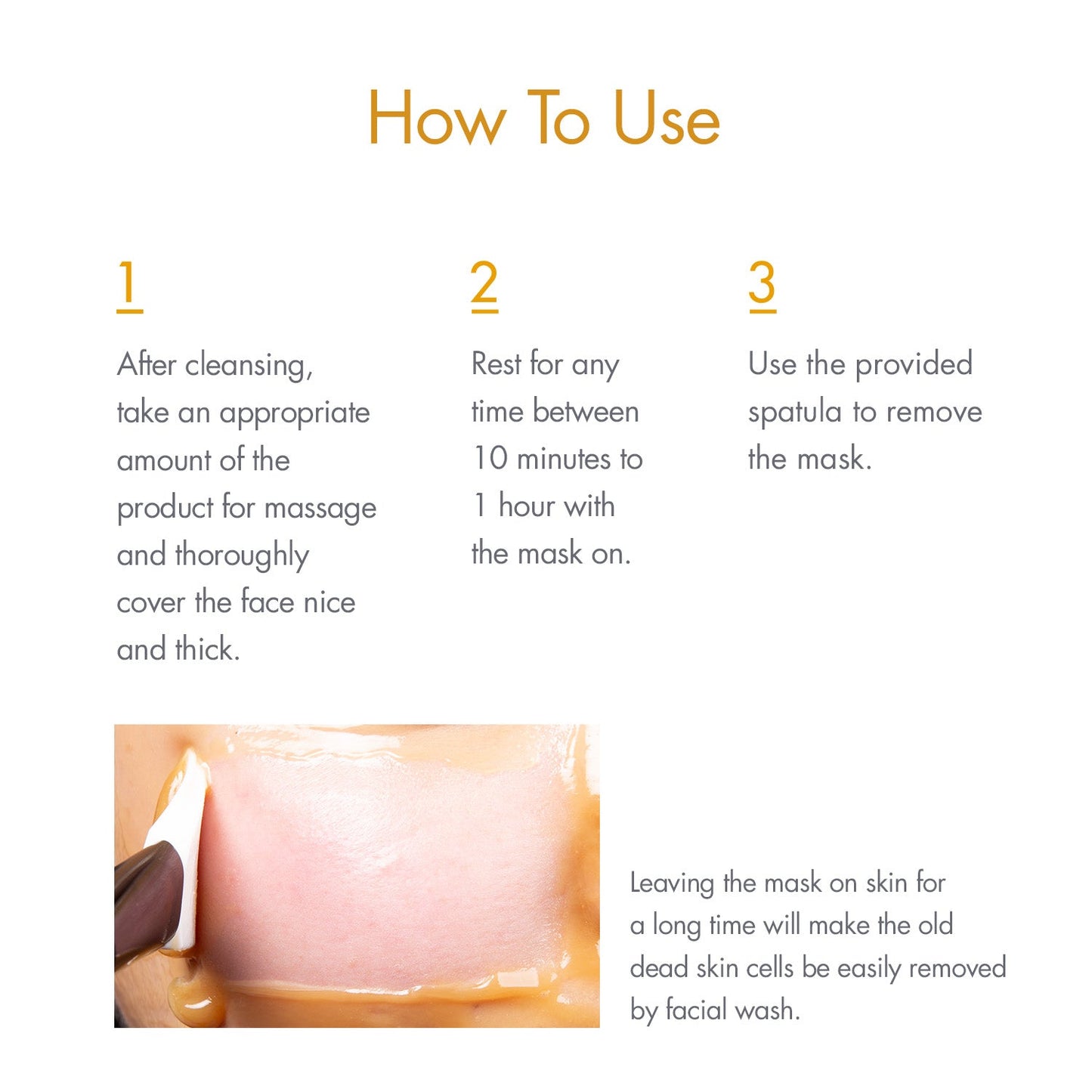 How To Use

1

After cleansing, take an appropriate amount of the product for massage and thoroughly cover the face nice and thick.

2

Rest for any time between 10 minutes to 1 hour with the mask on.

3

Use the provided spatula to remove the mask.

Leaving the mask on skin for a long time will make the old dead skin cells be easily removed by facial wash.