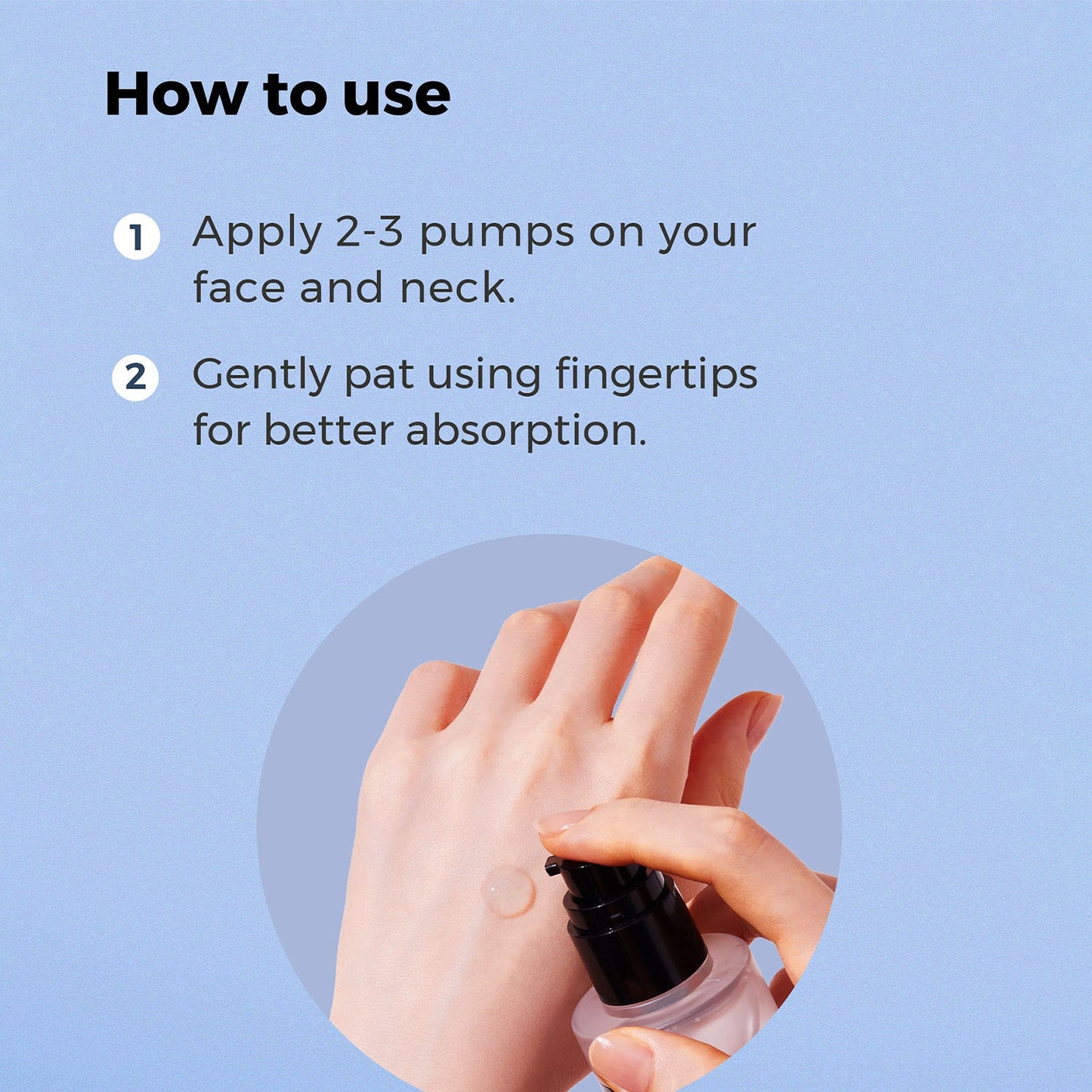 How to use

1 Apply 2-3 pumps on your face and neck.

2 Gently pat using fingertips for better absorption.