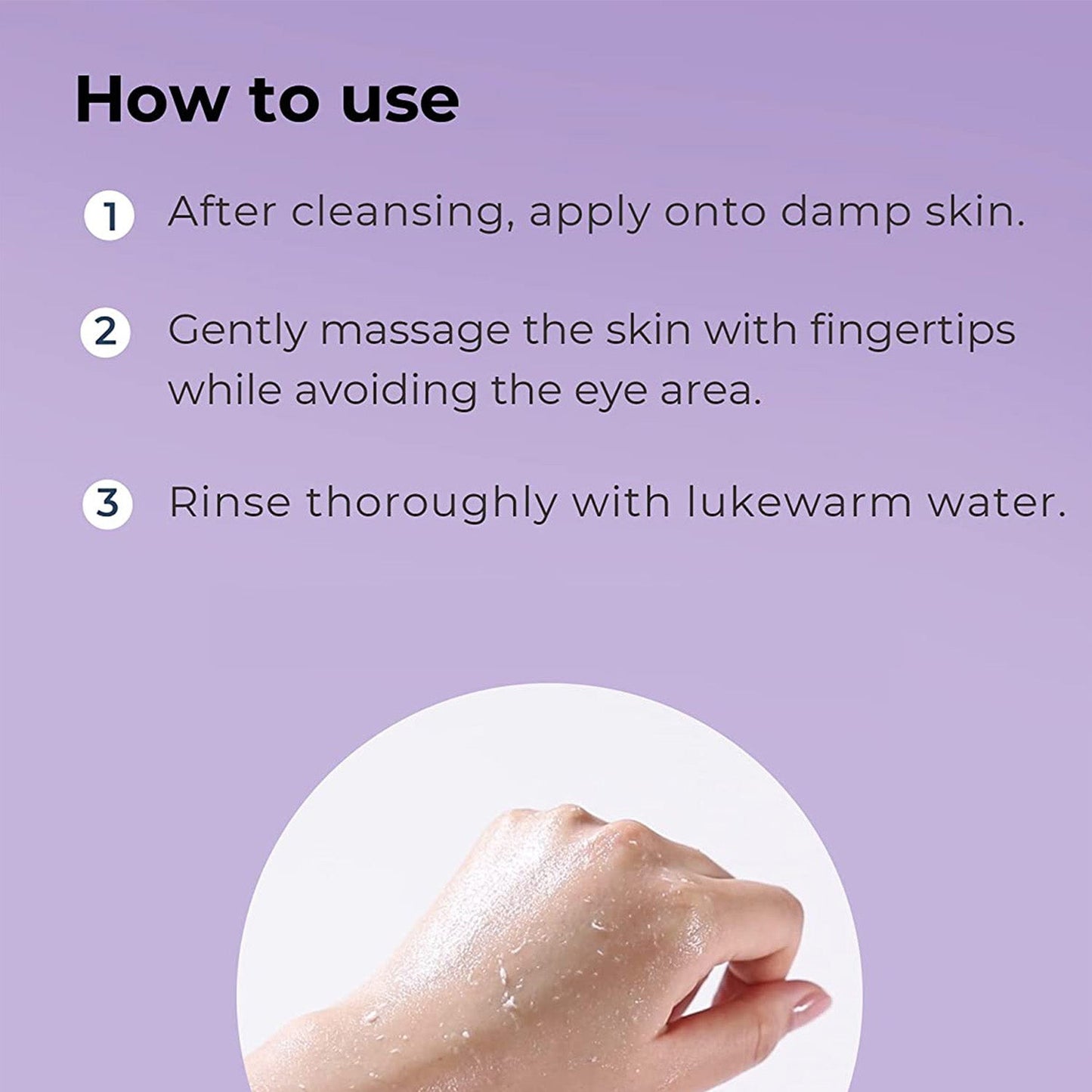 How to use

1 After cleansing, apply onto damp skin.

2 Gently massage the skin with fingertips while avoiding the eye area.

3 Rinse thoroughly with lukewarm water.