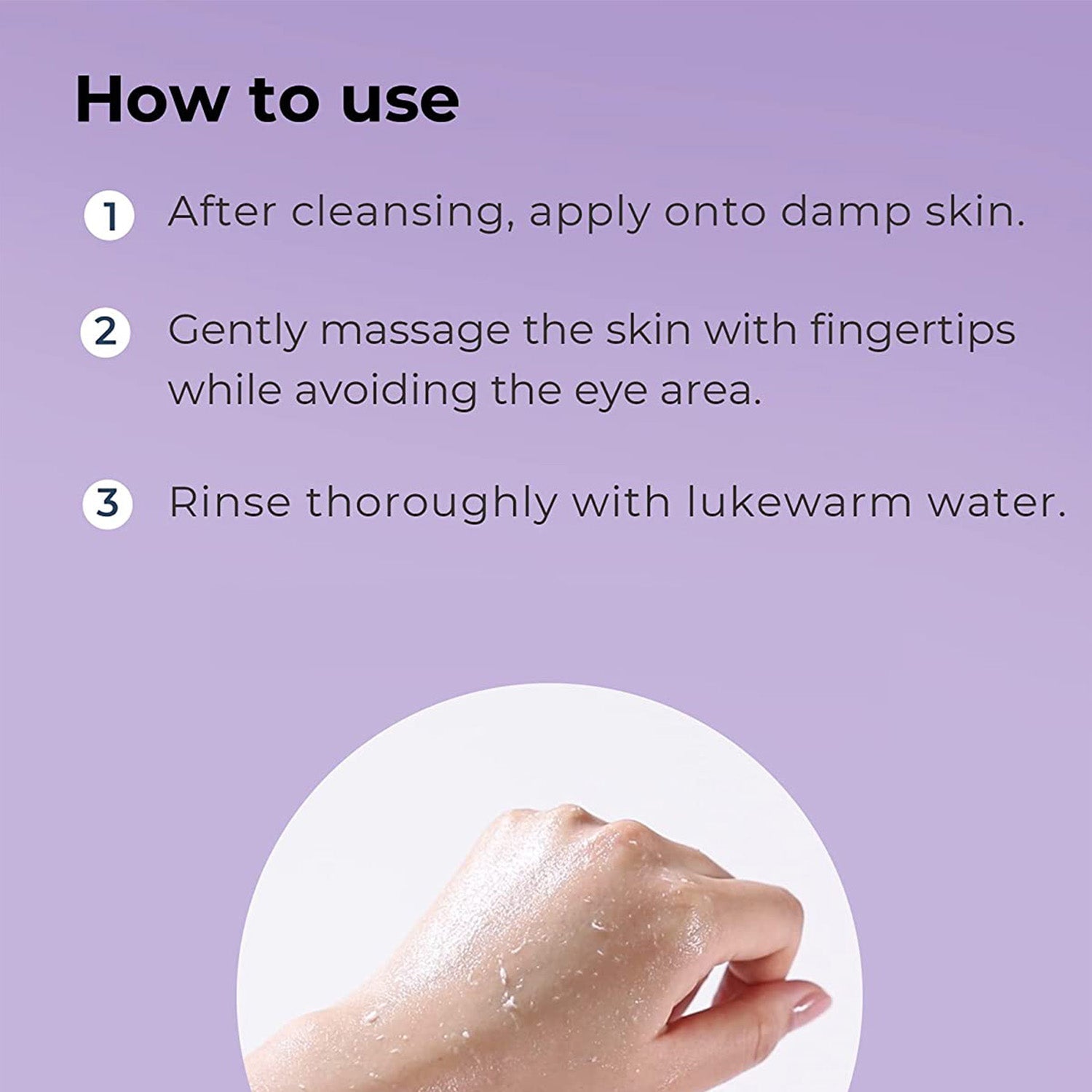 How to use

1 After cleansing, apply onto damp skin.

2 Gently massage the skin with fingertips while avoiding the eye area.

3 Rinse thoroughly with lukewarm water.