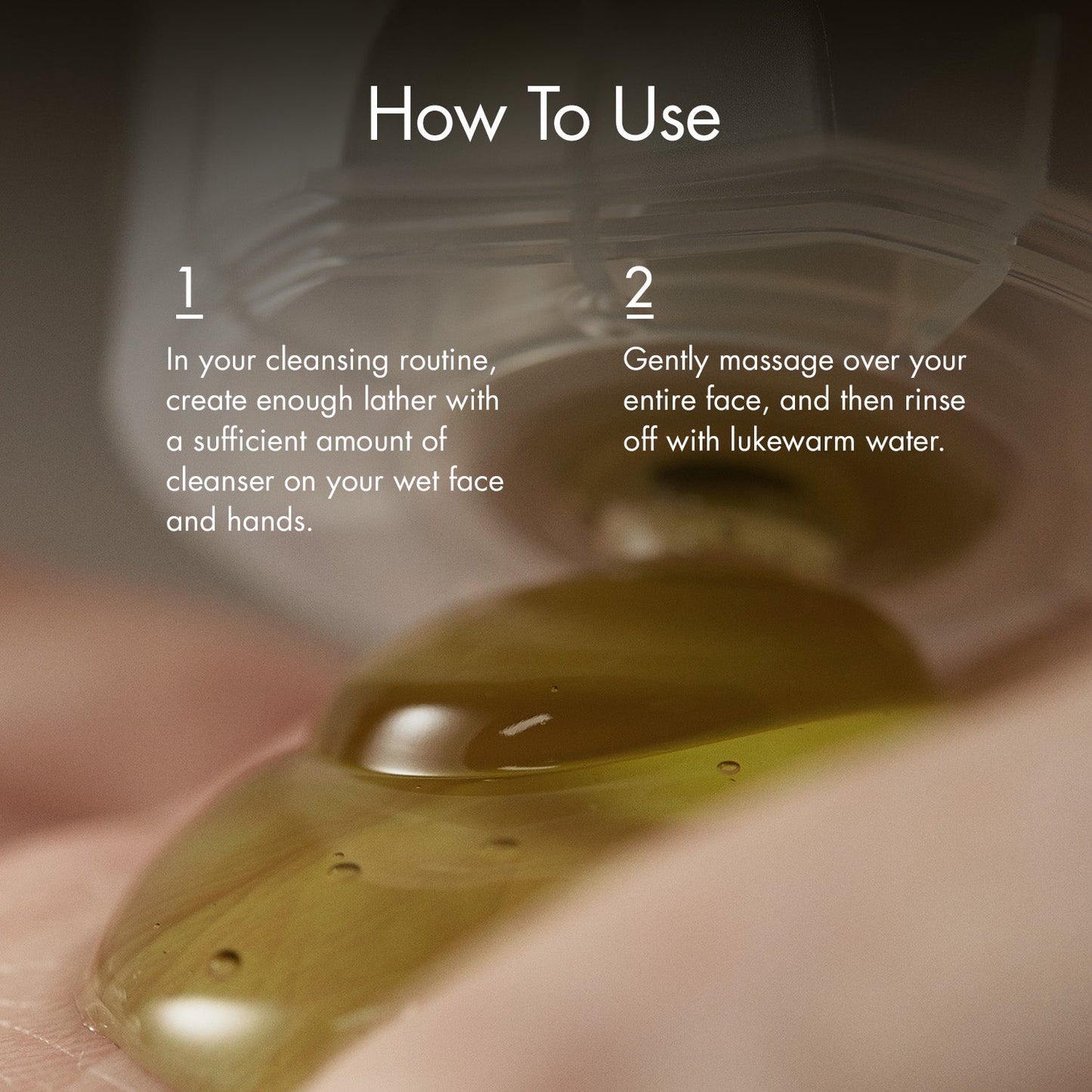 How To Use

1

In your cleansing routine, create enough lather with a sufficient amount of cleanser on your wet face and hands.

2

Gently massage over your entire face, and then rinse off with lukewarm water.