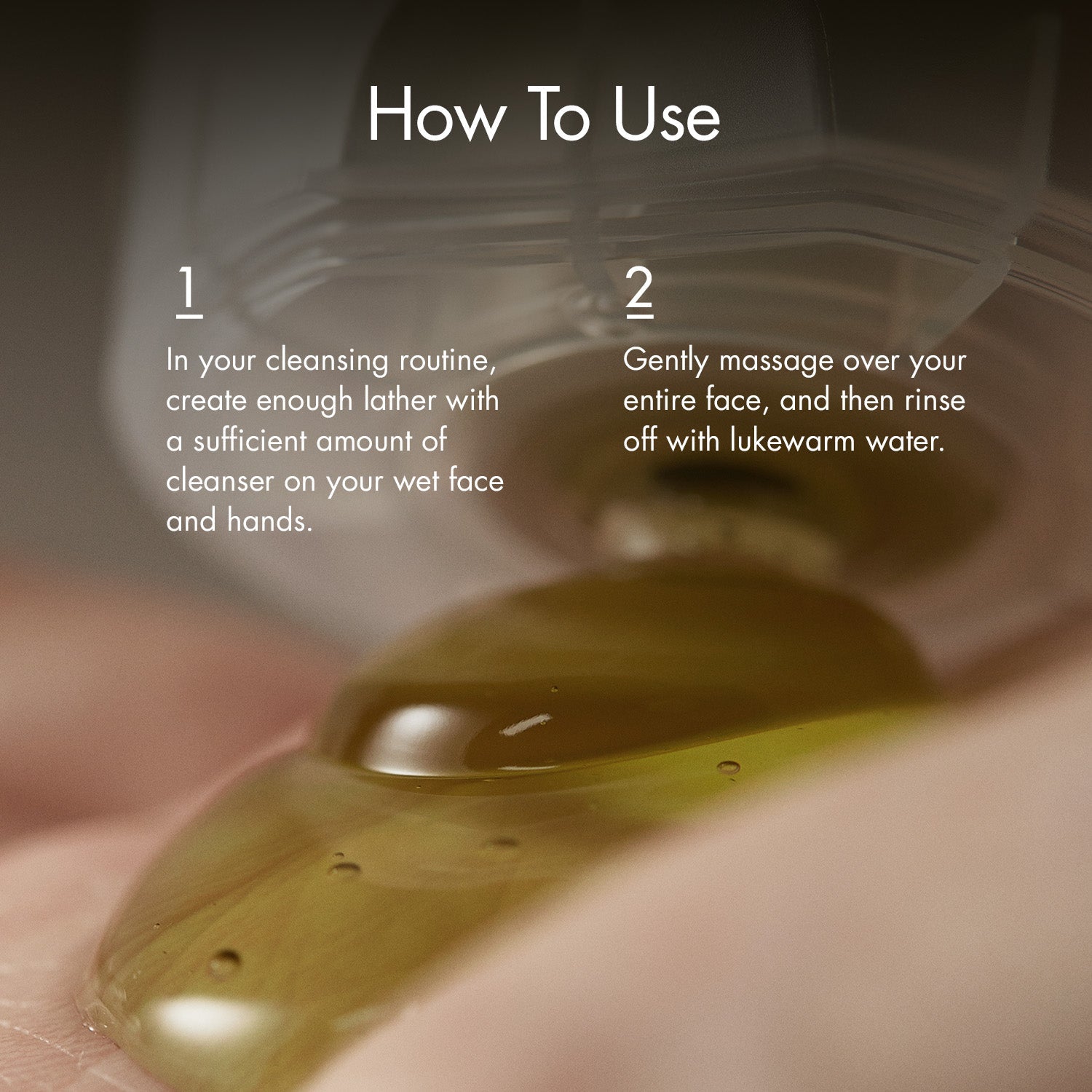 How To Use

1

In your cleansing routine, create enough lather with a sufficient amount of cleanser on your wet face and hands.

2

Gently massage over your entire face, and then rinse off with lukewarm water.