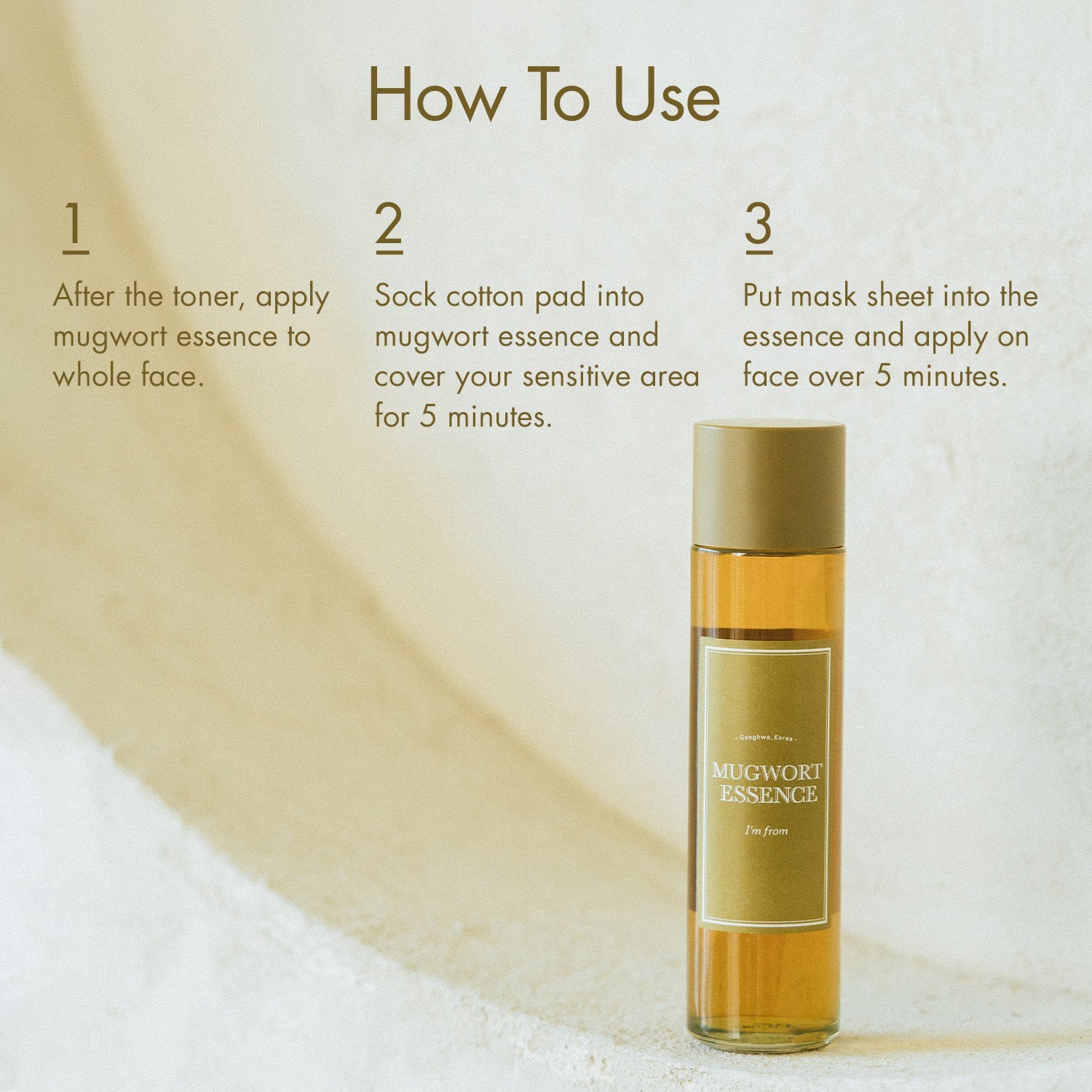 How To Use

1

After the toner, apply mugwort essence to whole face.

2

Sock cotton pad into mugwort essence and cover your sensitive area for 5 minutes.

3

Put mask sheet into the essence and apply on face over 5 minutes.

- Ganghwa, Korea -

MUGWORT ESSENCE

I'm from