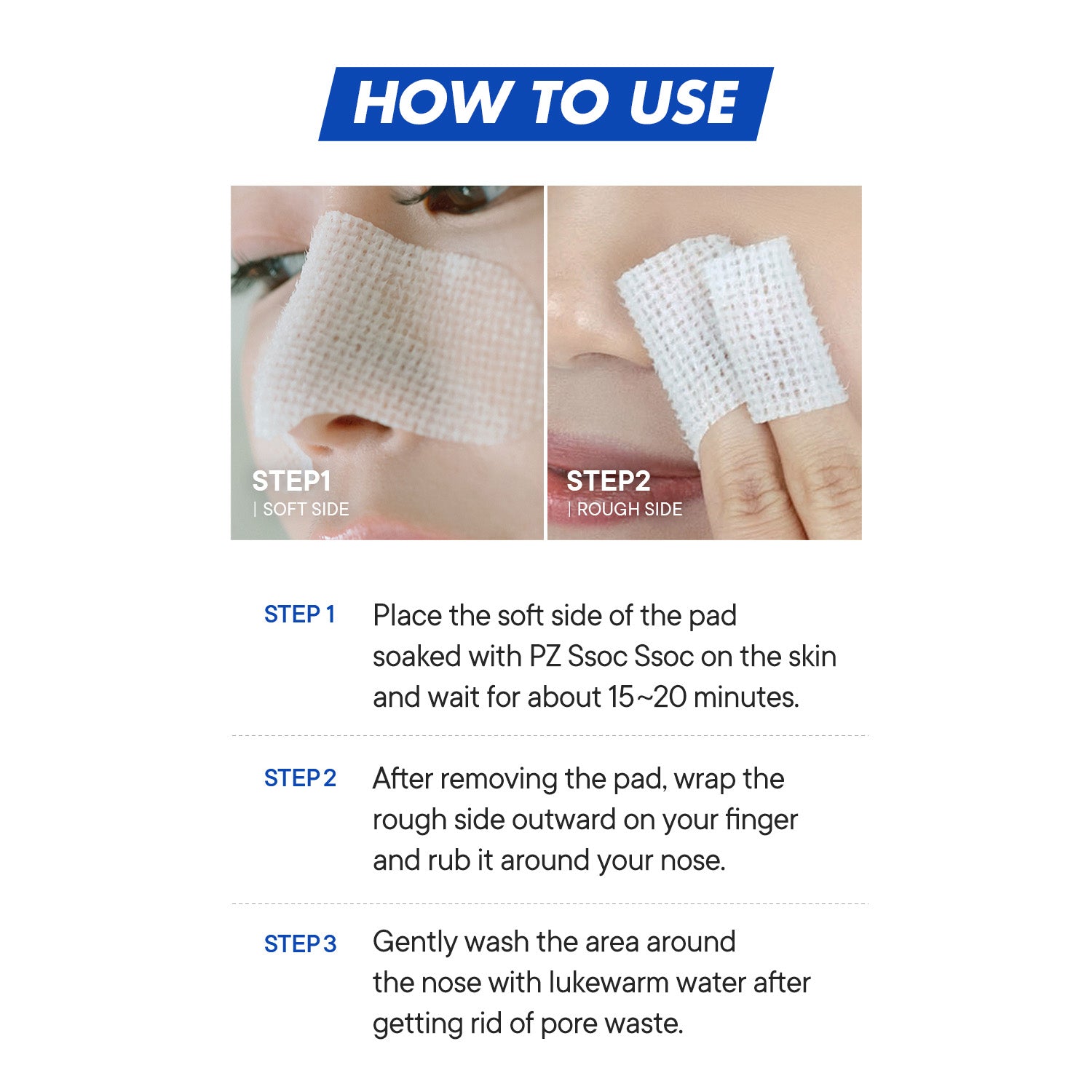 HOW TO USE

STEP1
| SOFT SIDE

STEP2
| ROUGH SIDE

STEP 1 Place the soft side of the pad soaked with PZ Ssoc Ssoc on the skin and wait for about 15~20 minutes.

STEP 2 After removing the pad, wrap the rough side outward on your finger and rub it around your nose.

STEP 3 Gently wash the area around the nose with lukewarm water after getting rid of pore waste.