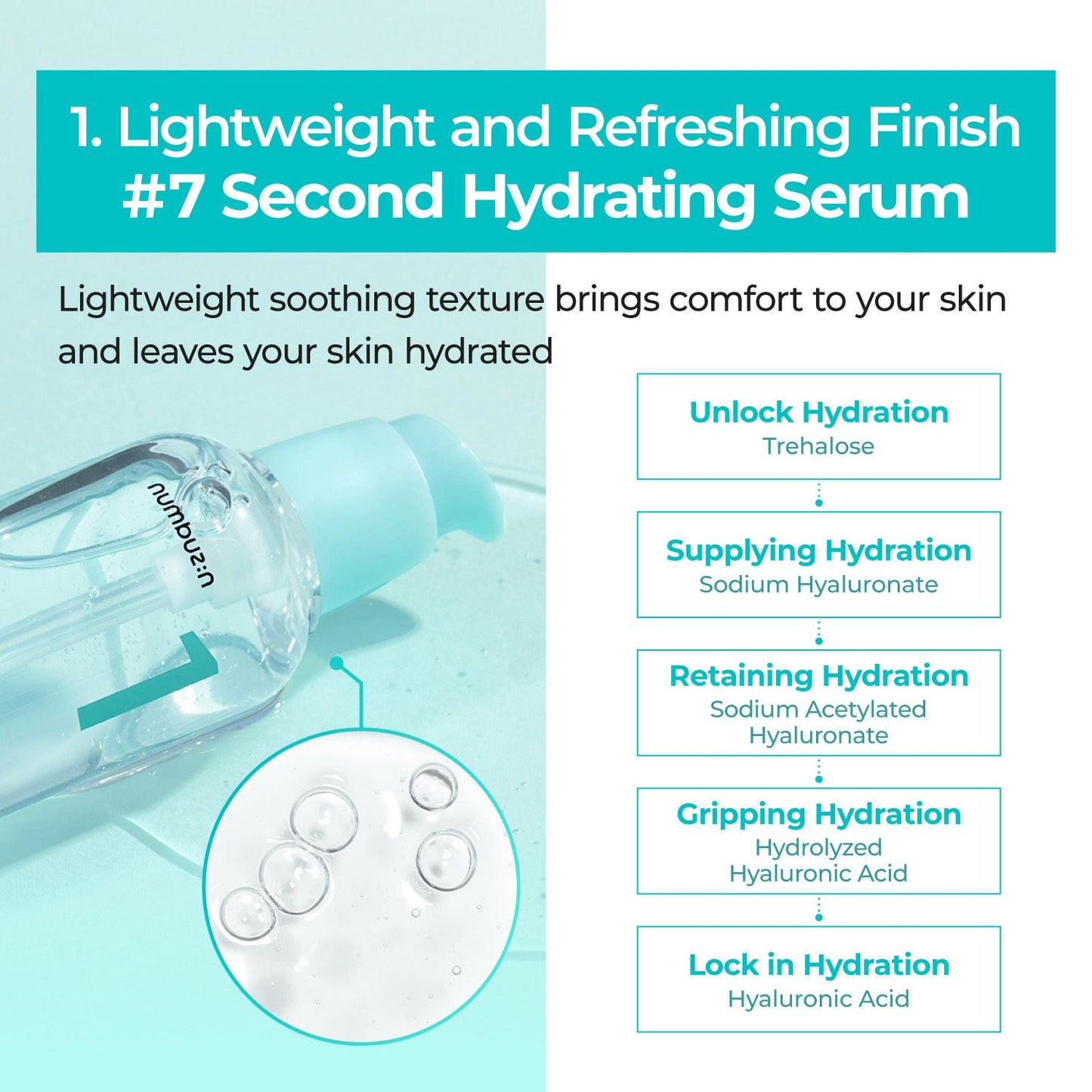 1. Lightweight and Refreshing Finish
#7 Second Hydrating Serum

Lightweight soothing texture brings comfort to your skin and leaves your skin hydrated

numbuzin

7

Unlock Hydration
Trehalose

Supplying Hydration
Sodium Hyaluronate

Retaining Hydration
Sodium Acetylated Hyaluronate

Gripping Hydration
Hydrolyzed Hyaluronic Acid

Lock in Hydration
Hyaluronic Acid