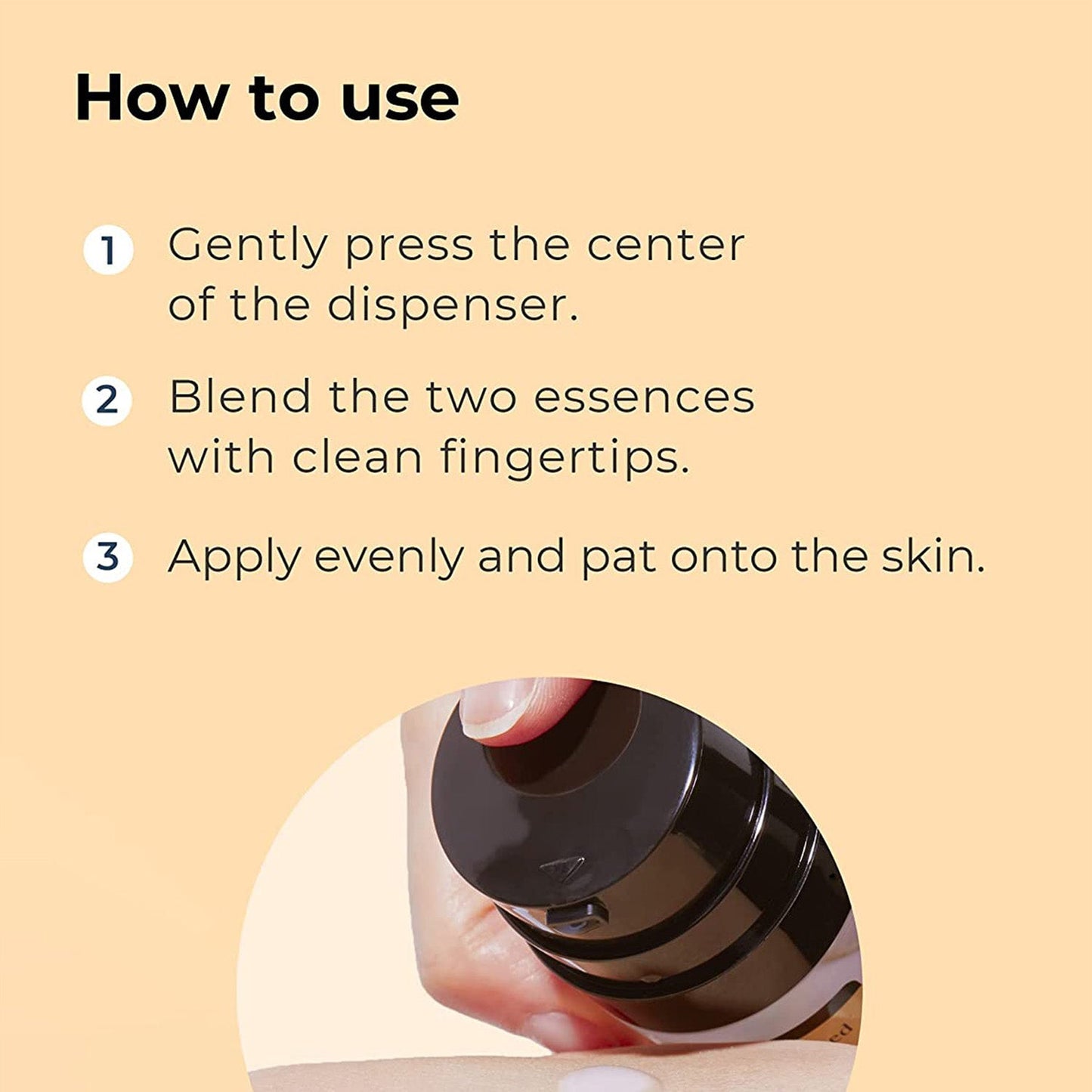 How to use

1 Gently press the center of the dispenser.

2 Blend the two essences with clean fingertips.

3 Apply evenly and pat onto the skin.