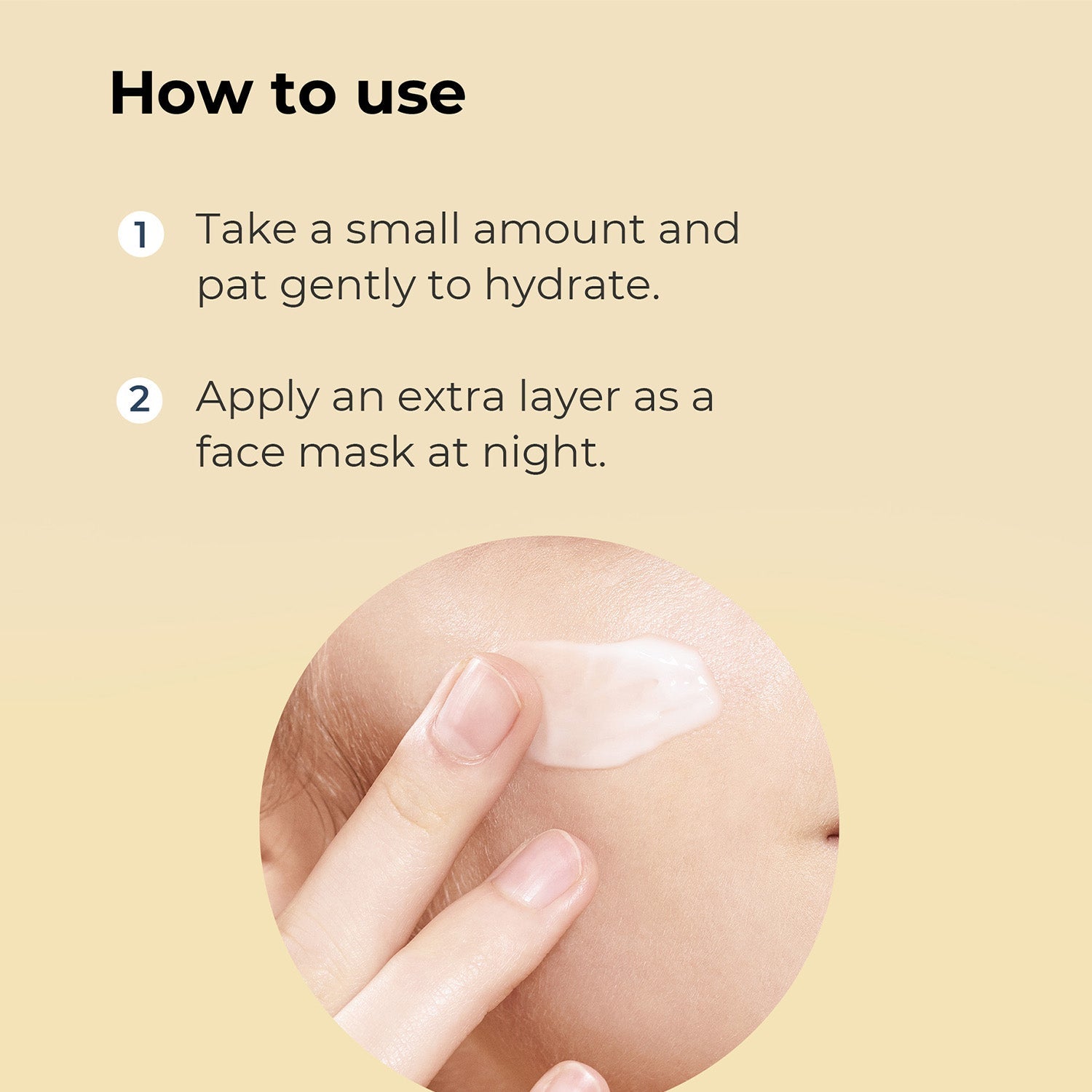 How to use

1 Take a small amount and pat gently to hydrate.

2 Apply an extra layer as a face mask at night.