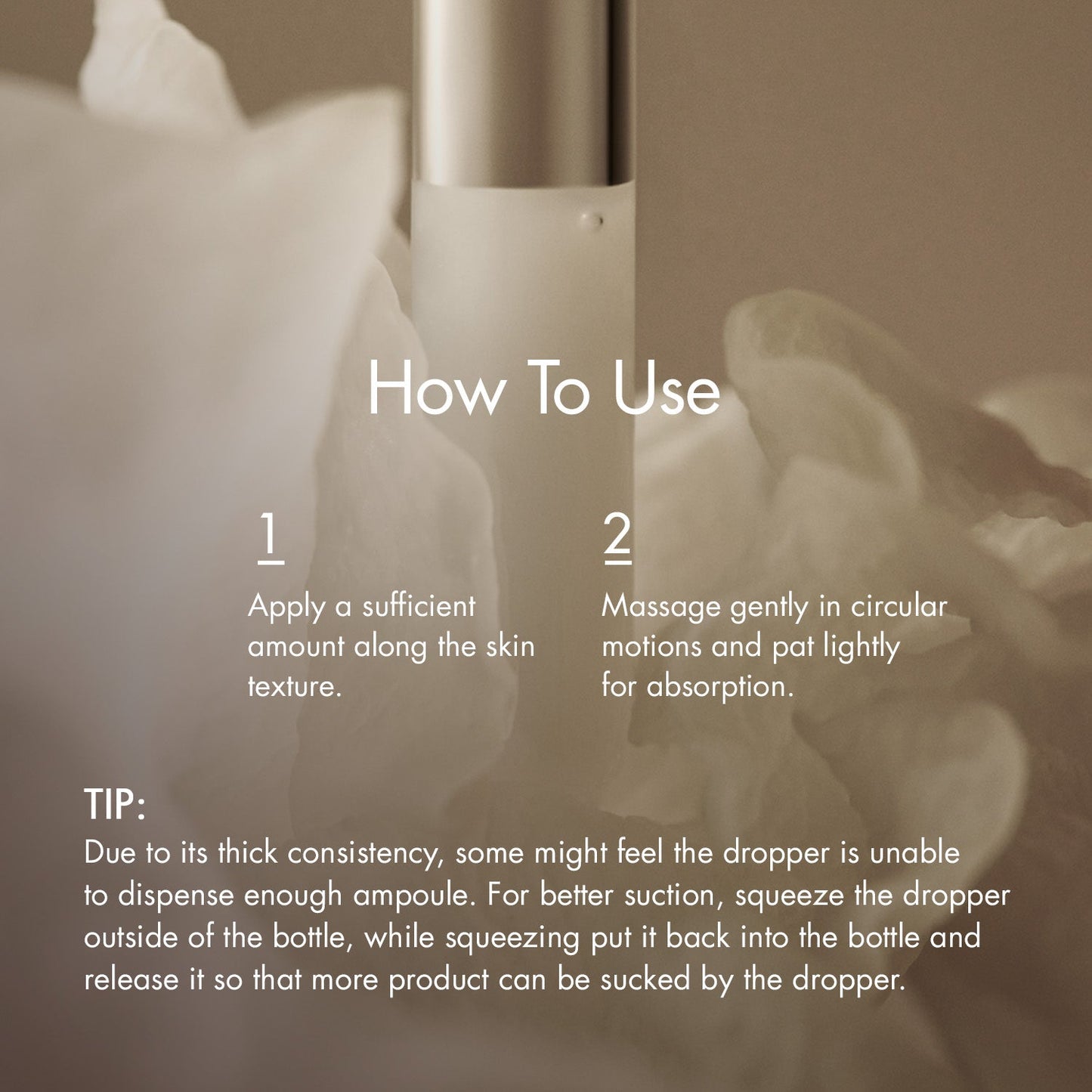 How To Use

1
Apply a sufficient amount along the skin texture.

2
Massage gently in circular motions and pat lightly for absorption.

TIP:
Due to its thick consistency, some might feel the dropper is unable to dispense enough ampoule. For better suction, squeeze the dropper outside of the bottle, while squeezing put it back into the bottle and release it so that more product can be sucked by the dropper.