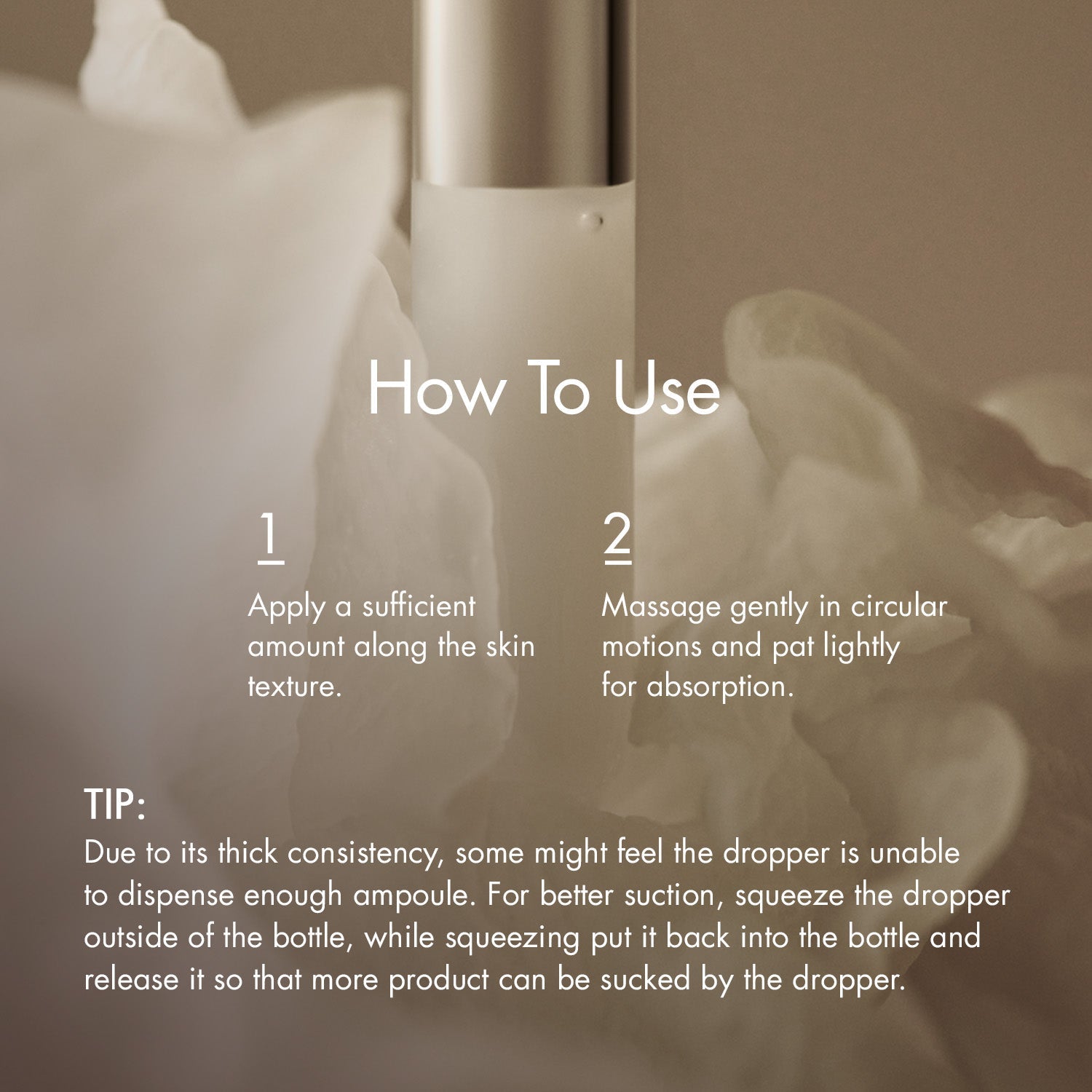 How To Use

1

Apply a sufficient amount along the skin texture.

2

Massage gently in circular motions and pat lightly for absorption.

TIP:
Due to its thick consistency, some might feel the dropper is unable to dispense enough ampoule. For better suction, squeeze the dropper outside of the bottle, while squeezing put it back into the bottle and release it so that more product can be sucked by the dropper.