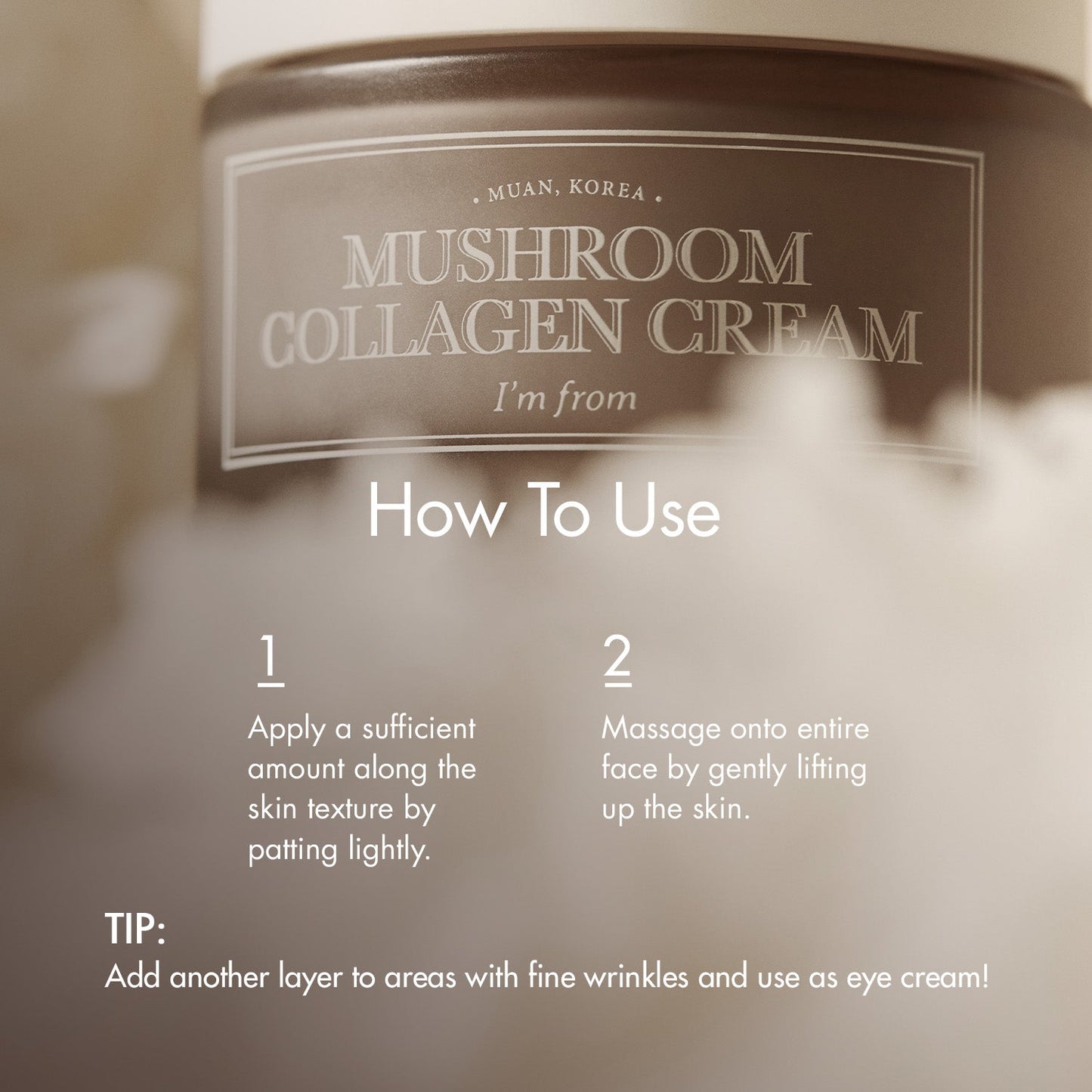 • MUAN, KOREA •

MUSHROOM
COLLAGEN CREAM

I'm from

How To Use

1

Apply a sufficient amount along the skin texture by patting lightly.

2

Massage onto entire face by gently lifting up the skin.

TIP:
Add another layer to areas with fine wrinkles and use as eye cream!